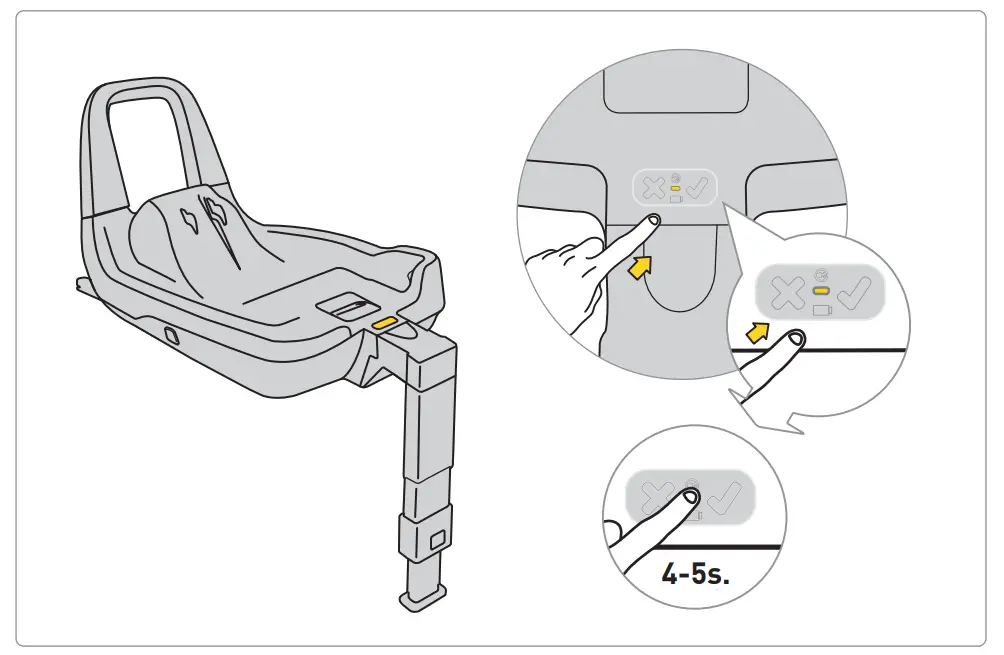 4-5s.