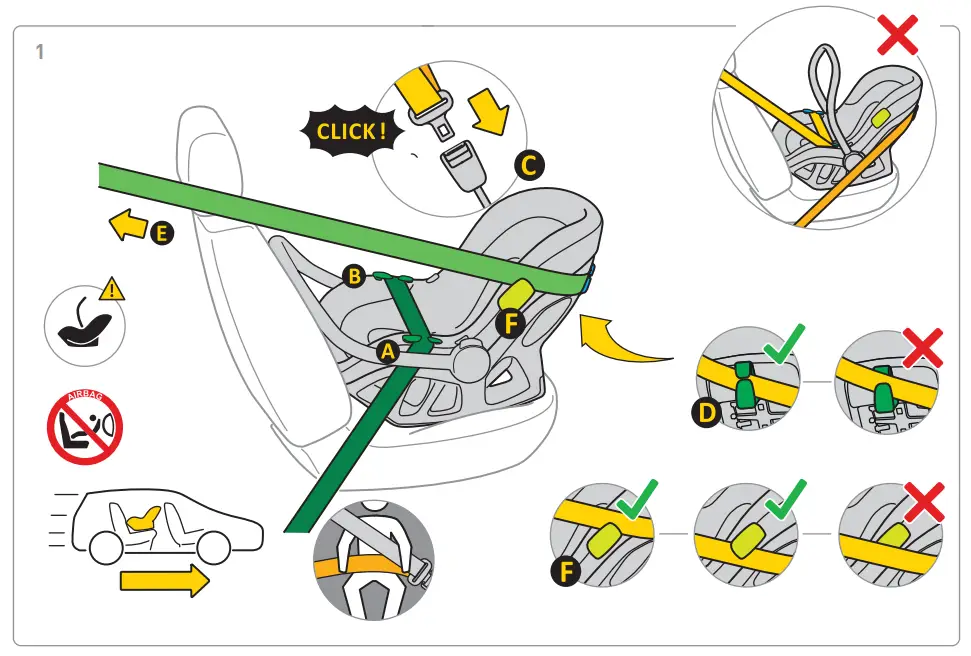 1

CLICK!

C

E

B

F

A

AIRBAG

D

F