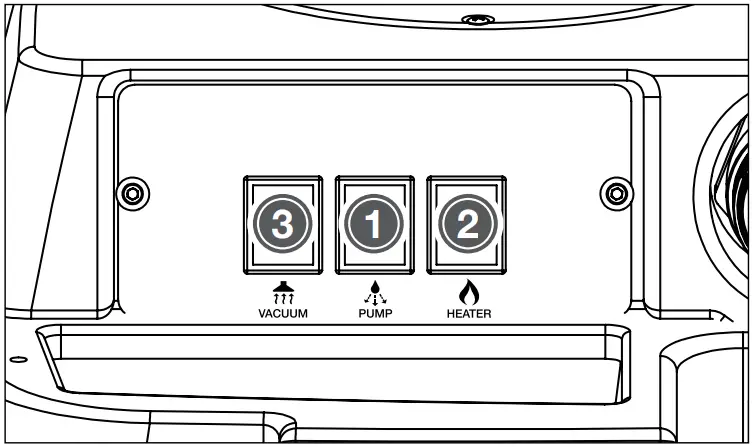 3
1
2
VACUUM
PUMP
HEATER