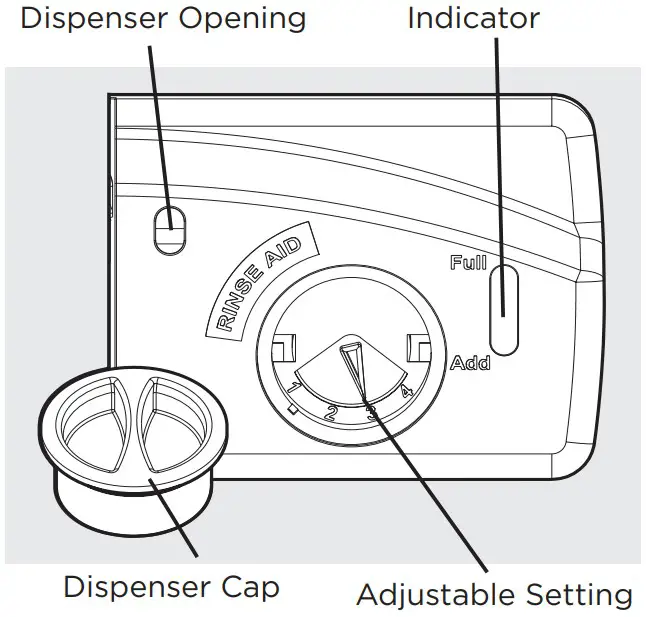 Dispenser Opening

Indicator

RINSE AID

Full

Add

1

2

3

4

Dispenser Cap

Adjustable Setting