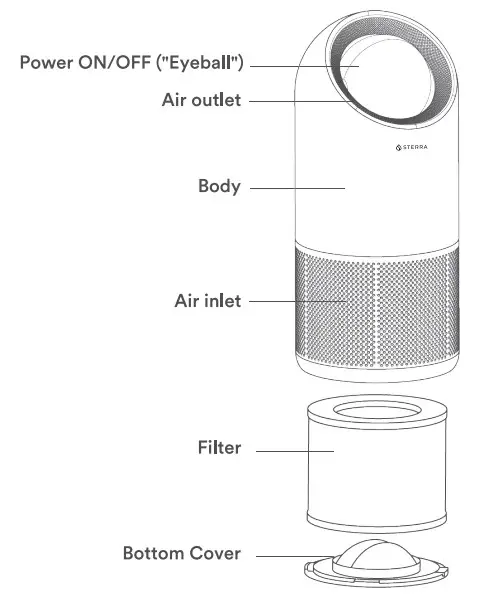 Power ON/OFF ("Eyeball")

Air outlet

STERRA

Body

Air inlet

Filter

Bottom Cover