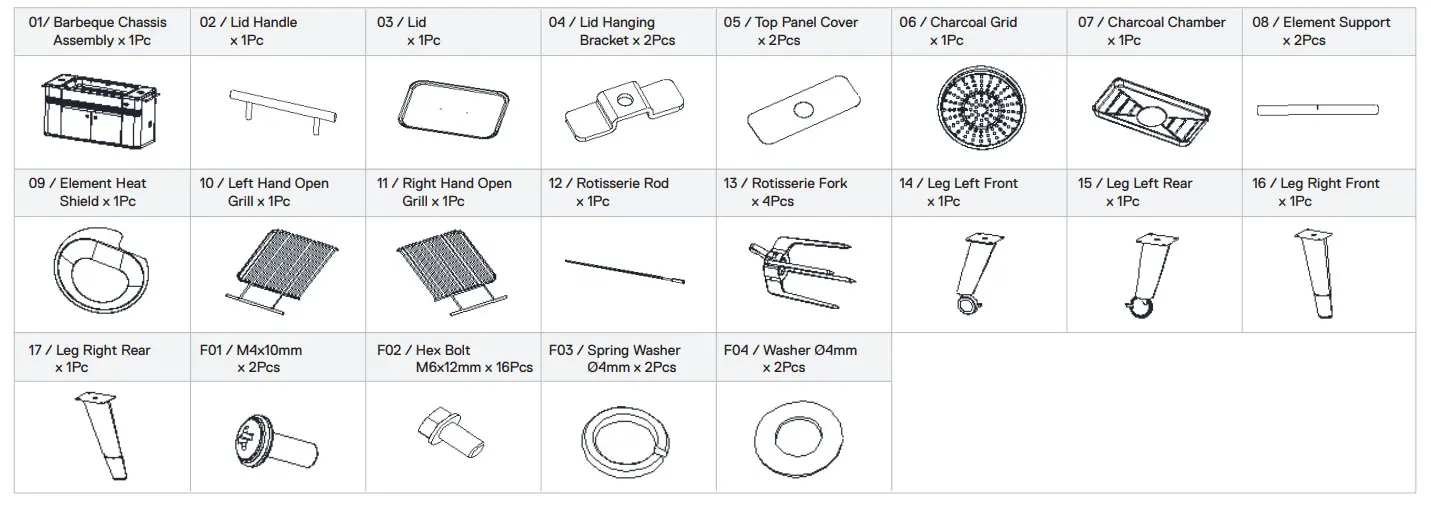 | 01/ Barbeque Chassis Assembly x 1Pc | 02 / Lid Handle x 1Pc | 03 / Lid x 1Pc | 04 / Lid Hanging Bracket x 2Pcs | 05 / Top Panel Cover x 2Pcs | 06 / Charcoal Grid x 1Pc | 07 / Charcoal Chamber x 1Pc | 08 / Element Support x 2Pcs |
|---|---|---|---|---|---|---|---|
| 09 / Element Heat Shield x 1Pc | 10 / Left Hand Open Grill x 1Pc | 11 / Right Hand Open Grill x 1Pc | 12 / Rotisserie Rod x 1Pc | 13 / Rotisserie Fork x 4Pcs | 14 / Leg Left Front x 1Pc | 15 / Leg Left Rear x 1Pc | 16 / Leg Right Front x 1Pc |
| 17 / Leg Right Rear x 1Pc | F01 / M4x10mm x 2Pcs | F02 / Hex Bolt M6x12mm x 16Pcs | F03 / Spring Washer Ø4mm x 2Pcs | F04 / Washer Ø4mm x 2Pcs | | | |