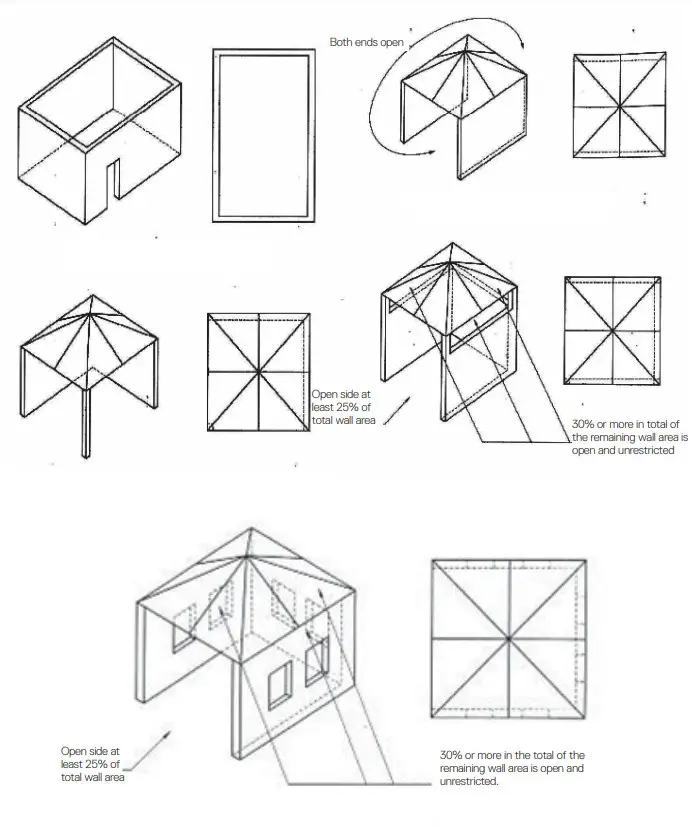 Both ends open

Open side at least 25% of total wall area

30% or more in total of the remaining wall area is open and unrestricted

Open side at least 25% of total wall area

30% or more in the total of the remaining wall area is open and unrestricted.