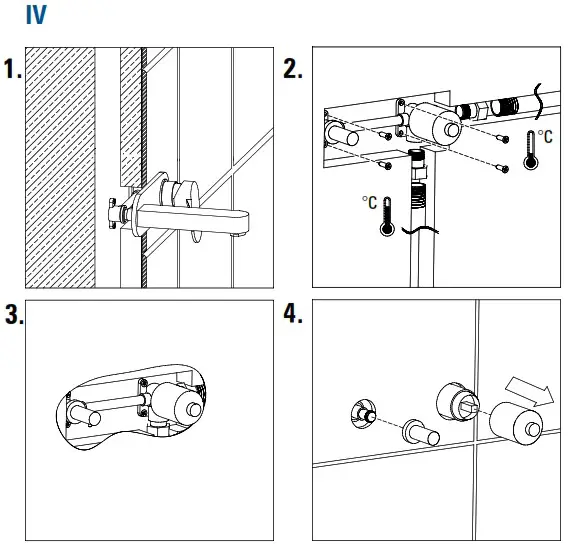 IV

1.

2.

°C

°C

3.

4.