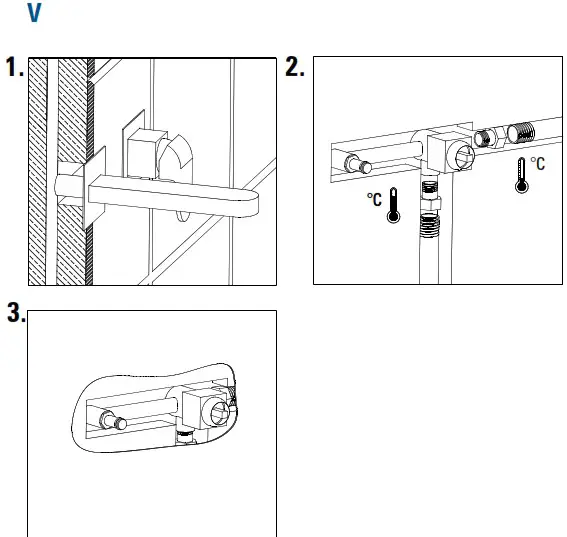 V

1.

2.

°C

°C

3.