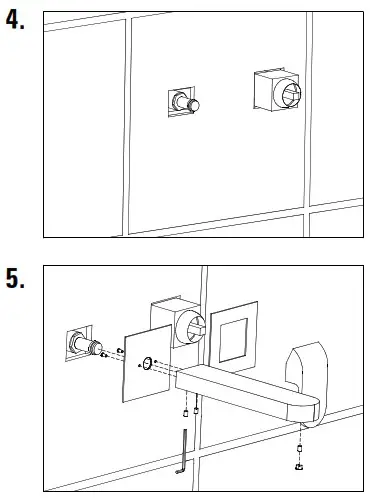 4.

5.