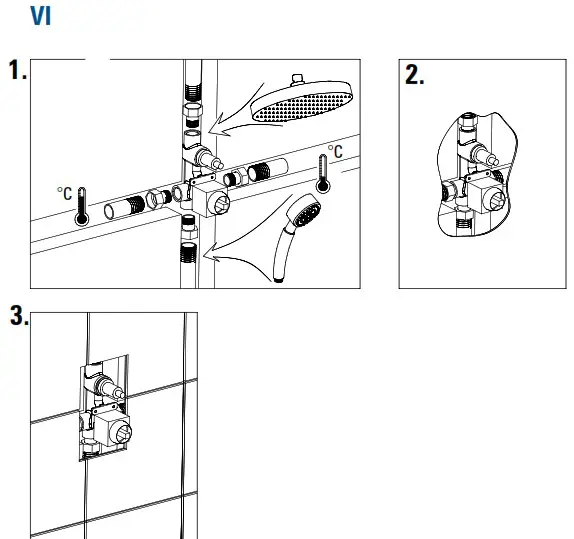 VI

1.

°C

°C

2.

3.