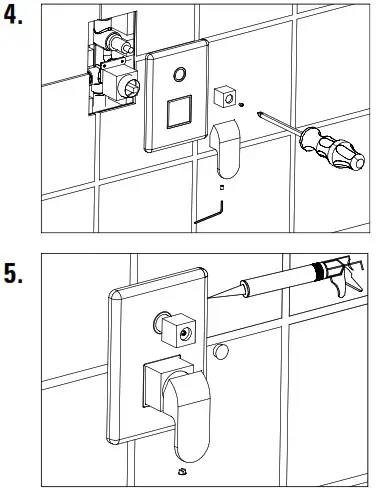 4.

5.