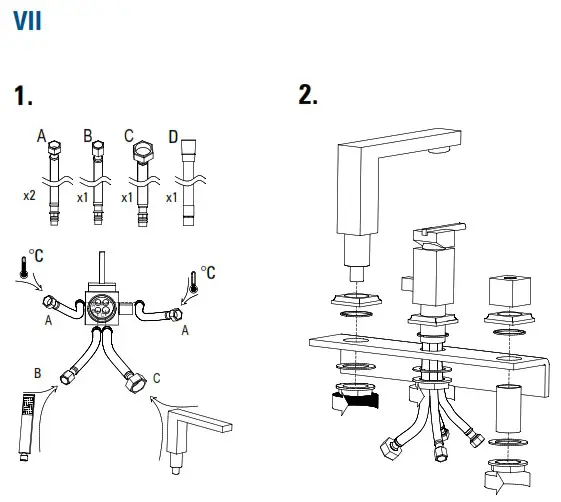 VII

1.

A B C D

x2 x1 x1 x1

°C

°C

A

A

B

C

2.