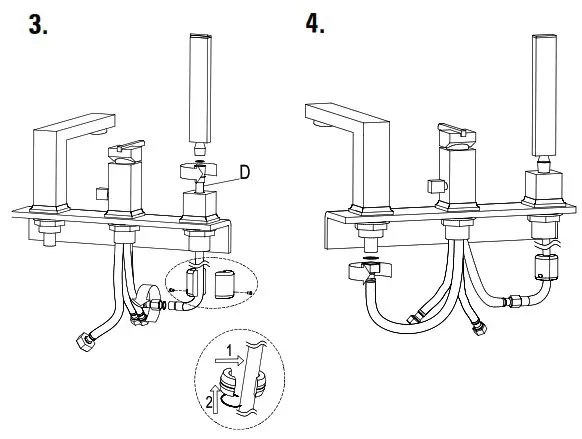 3.

D

1

2

4.