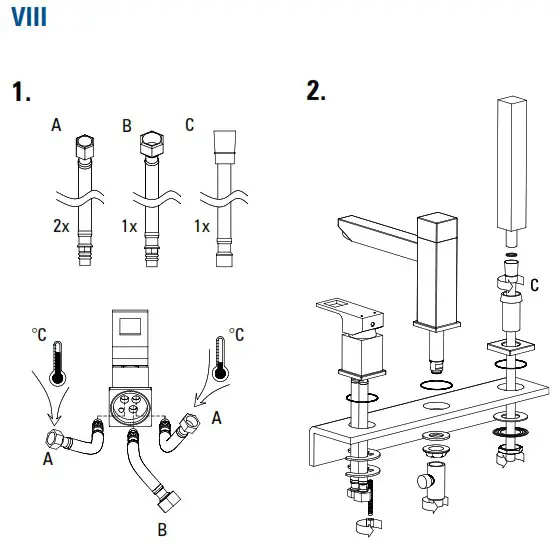 VIII

1.

A B C

2x 1x 1x

°C °C

A A

B

2.

C