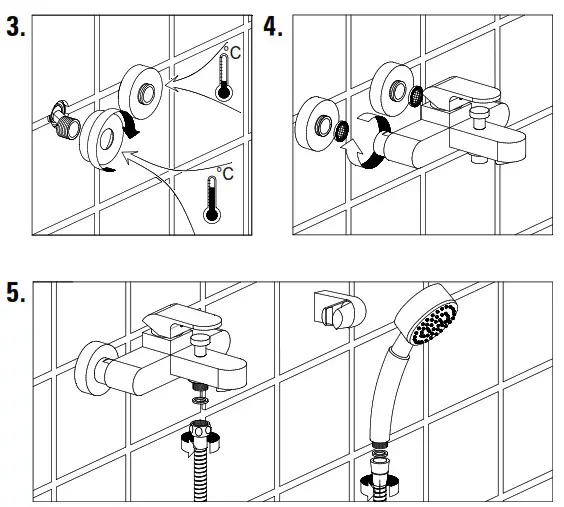 3.

°C

°C

4.

5.