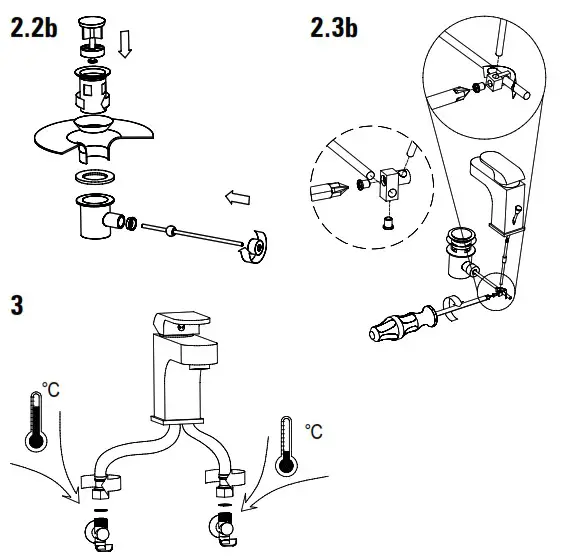 2.2b

2.3b

3

°C

°C