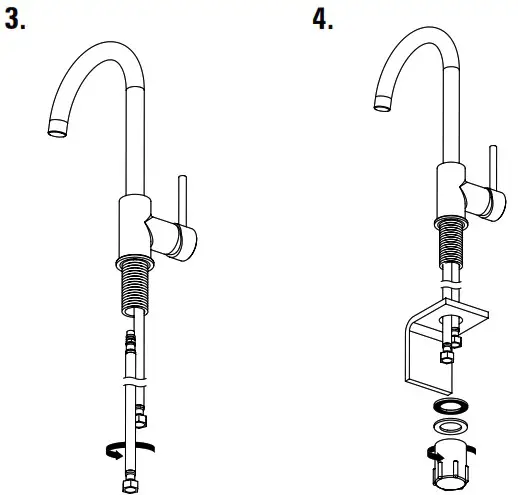 3.

4.