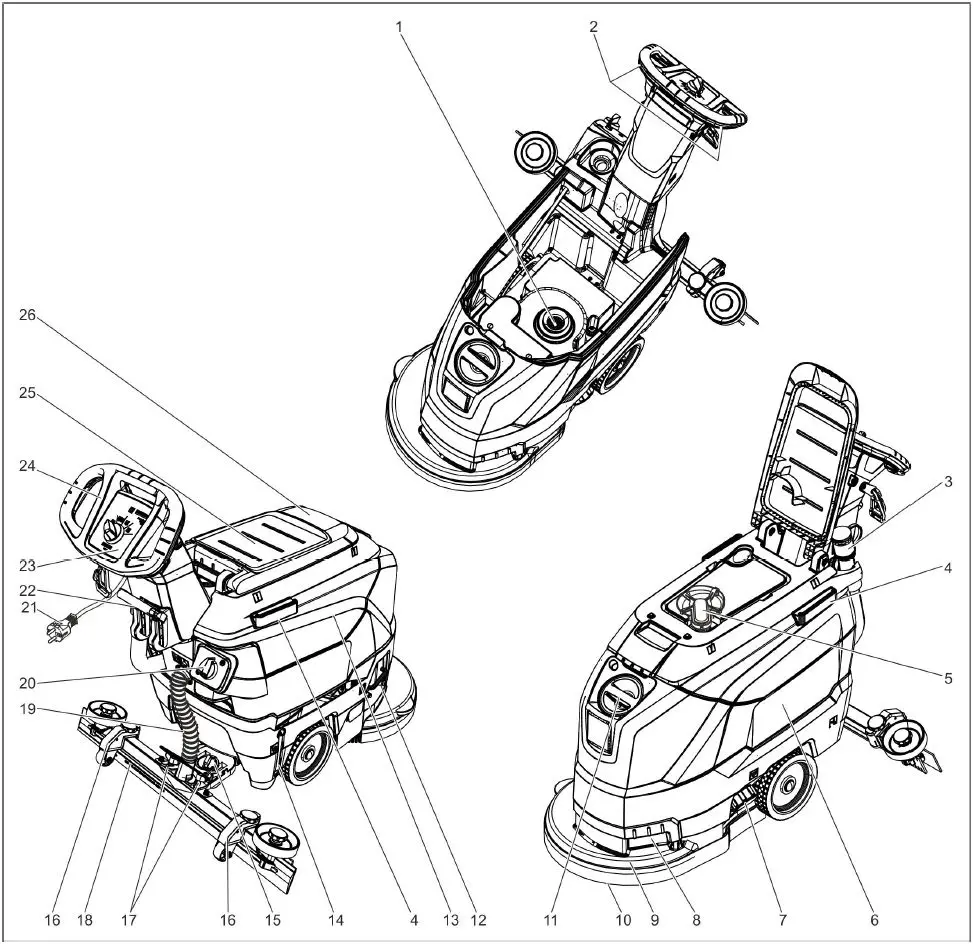 1
2
26
25
24
23
22
21
20
19
3
4
5
16
18
17
16
15
14
4
13
12
11
10
9
8
7
6