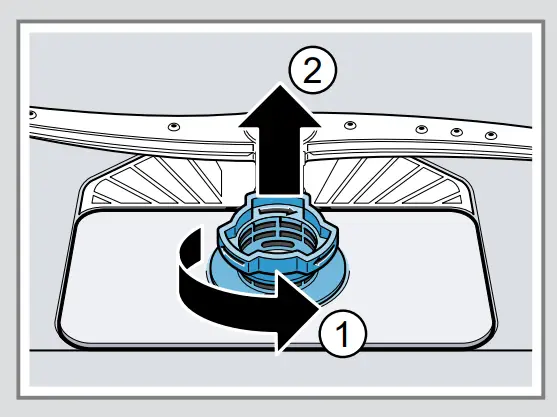 2

1