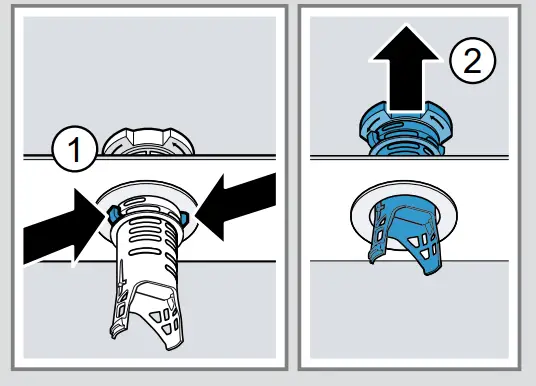 1

2