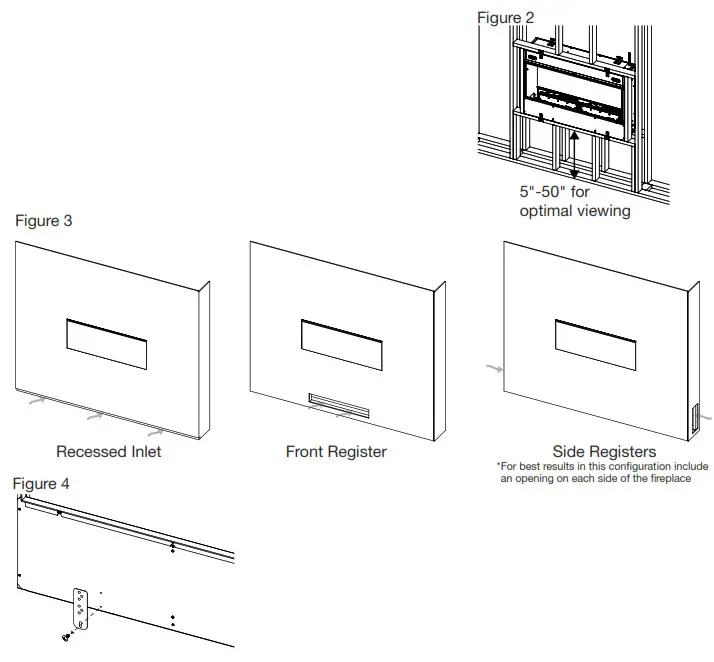 Figure 2

5"-50" for optimal viewing

Figure 3

Recessed Inlet

Front Register

Side Registers
*For best results in this configuration include an opening on each side of the fireplace

Figure 4