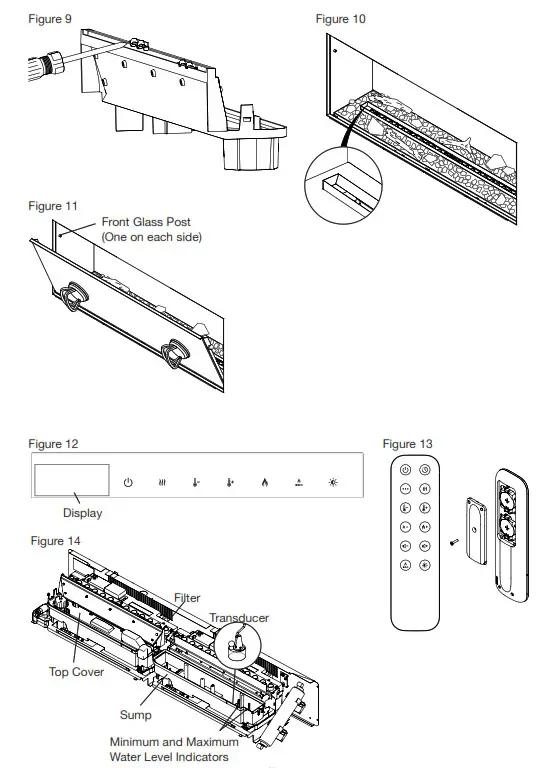 Figure 9

Figure 10

Figure 11

Front Glass Post
(One on each side)

Figure 12

Display

Figure 13

Figure 14

Filter

Transducer

Top Cover

Sump

Minimum and Maximum
Water Level Indicators