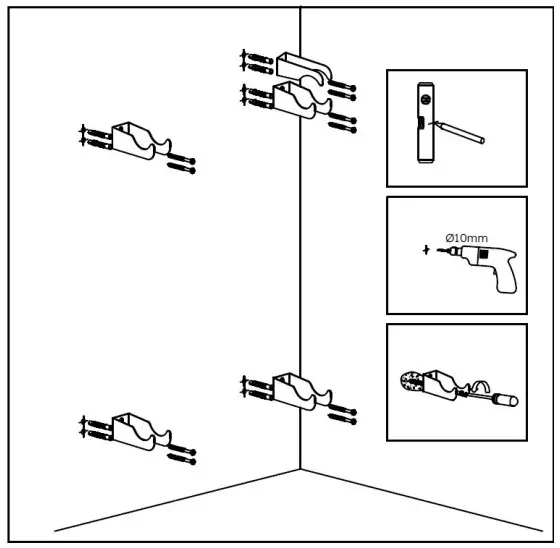 Ø10mm