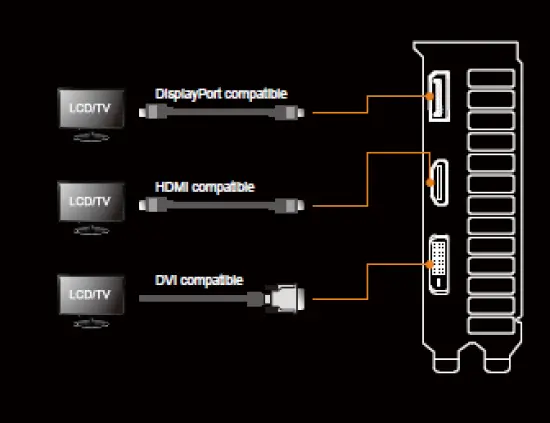 LCD/TV
DisplayPort compatible

LCD/TV
HDMI compatible

LCD/TV
DVI compatible