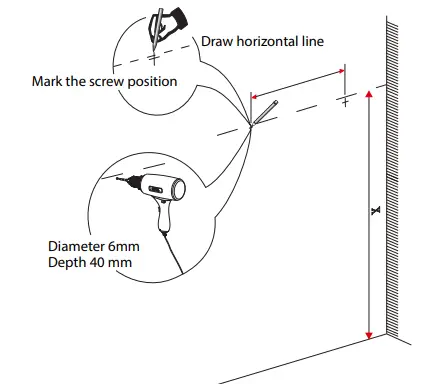 Draw horizontal line

Mark the screw position

Diameter 6mm
Depth 40 mm

X