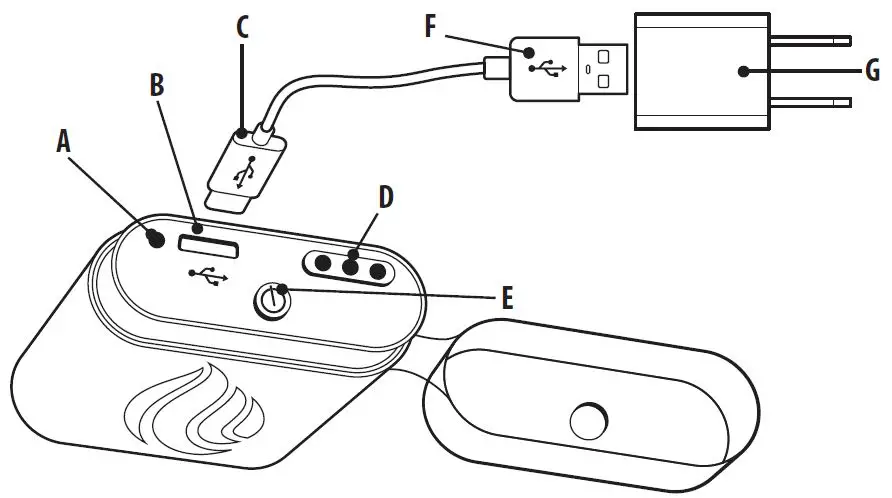 C
F
G
B
A
D
E