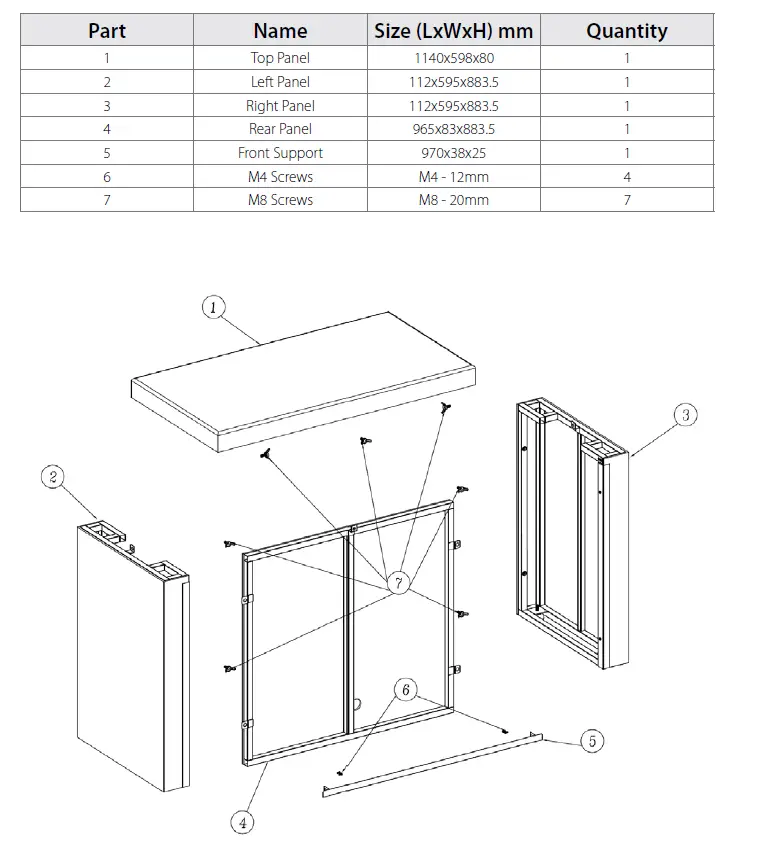 | Part | Name | Size (LxWxH) mm | Quantity |
|---|---|---|---|
| 1 | Top Panel | 1140x598x80 | 1 |
| 2 | Left Panel | 112x595x883.5 | 1 |
| 3 | Right Panel | 112x595x883.5 | 1 |
| 4 | Rear Panel | 965x83x883.5 | 1 |
| 5 | Front Support | 970x38x25 | 1 |
| 6 | M4 Screws | M4 - 12mm | 4 |
| 7 | M8 Screws | M8 - 20mm | 7 |

1
3
2
7
6
5
4