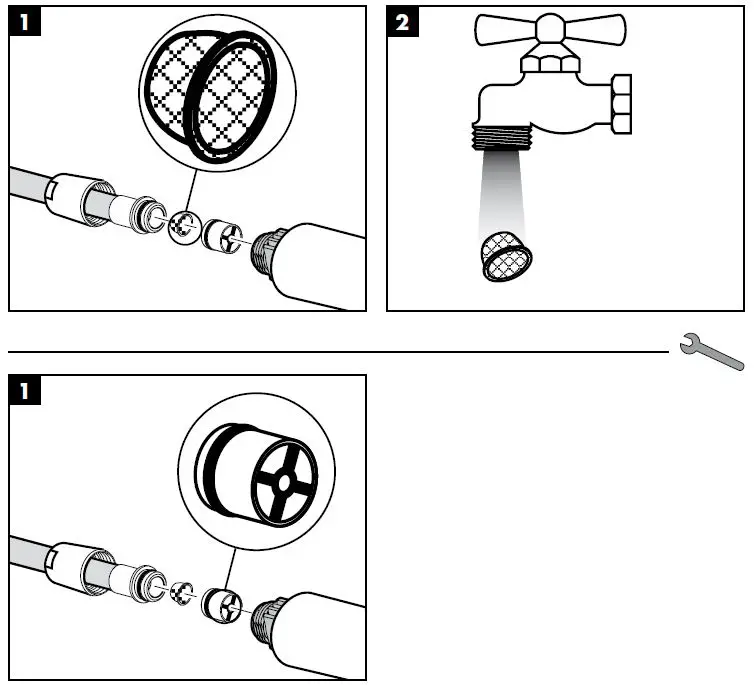 1

2

1