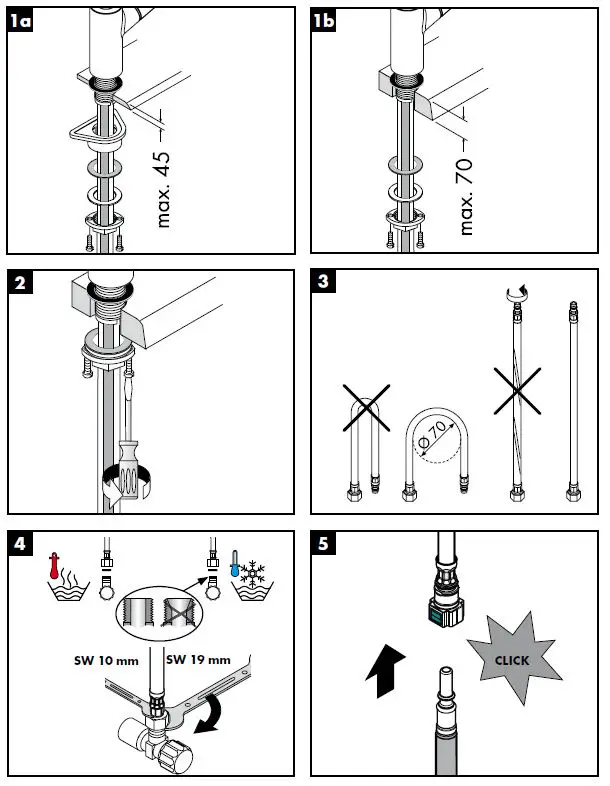 1a

max. 45

1b

max. 70

2

3

Ø 70

4

SW 10 mm

SW 19 mm

5

CLICK