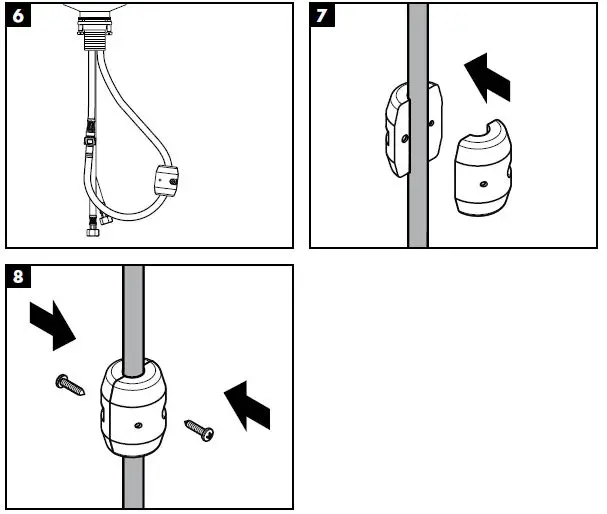 6

7

8