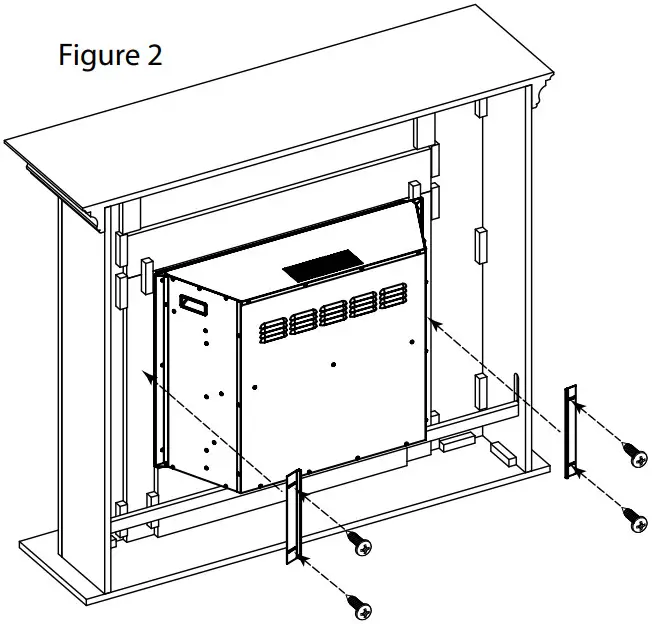 Figure 2