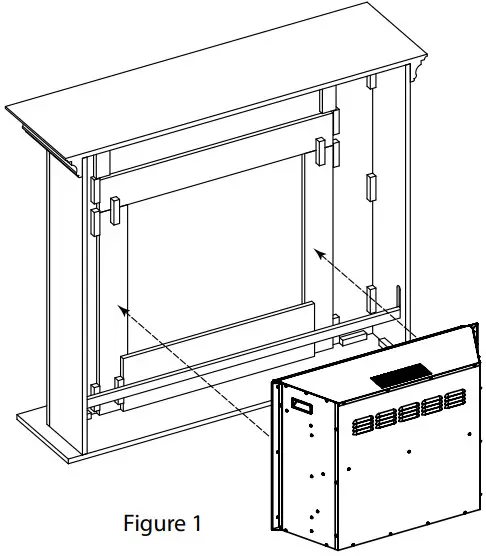 Figure 1