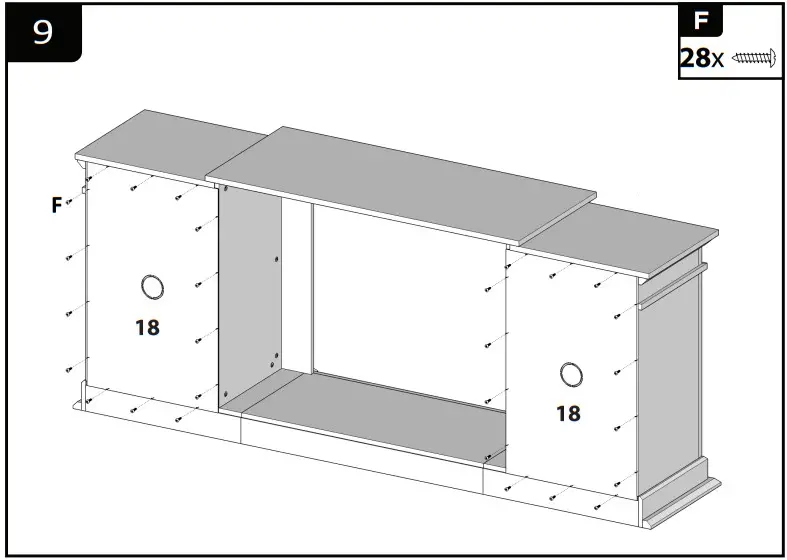 9

F
28x

F

18

18