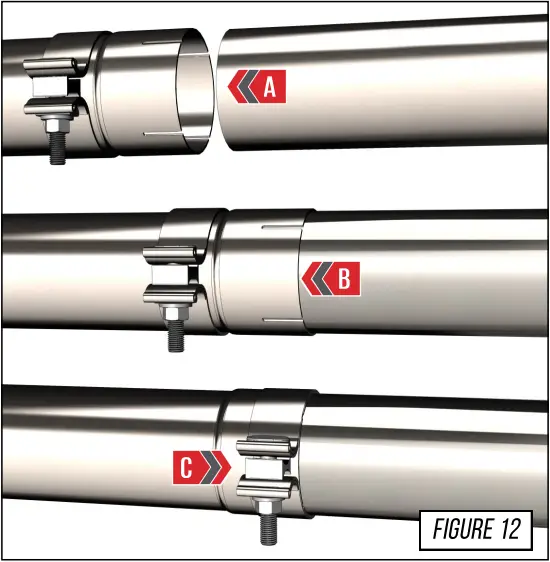 A

B

C

FIGURE 12