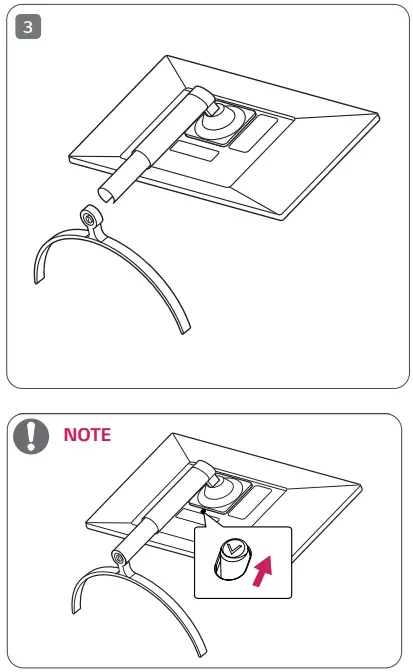 3

NOTE