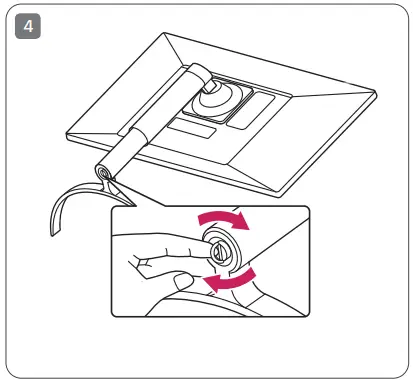 4