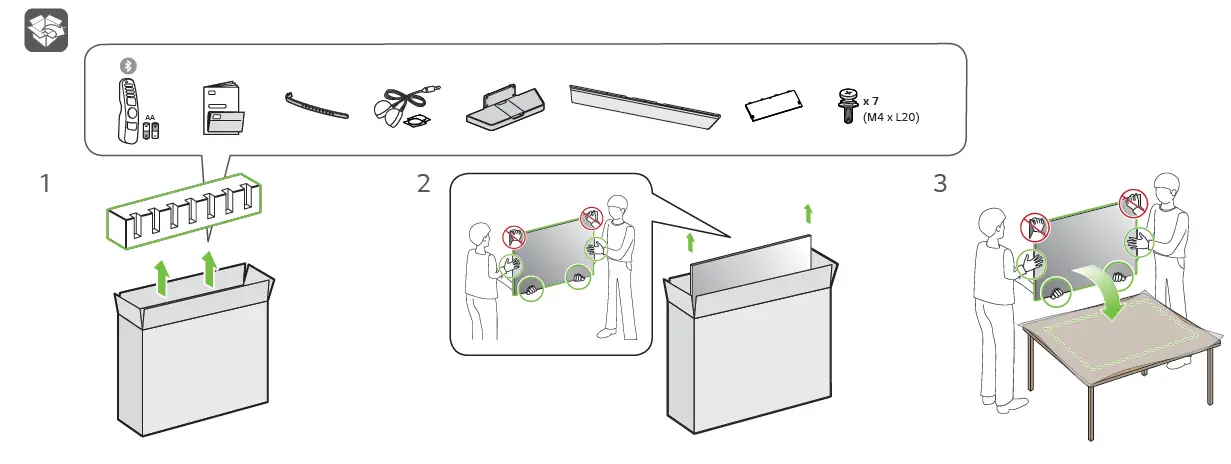 AA

x 7
(M4 x L20)

1

2

3