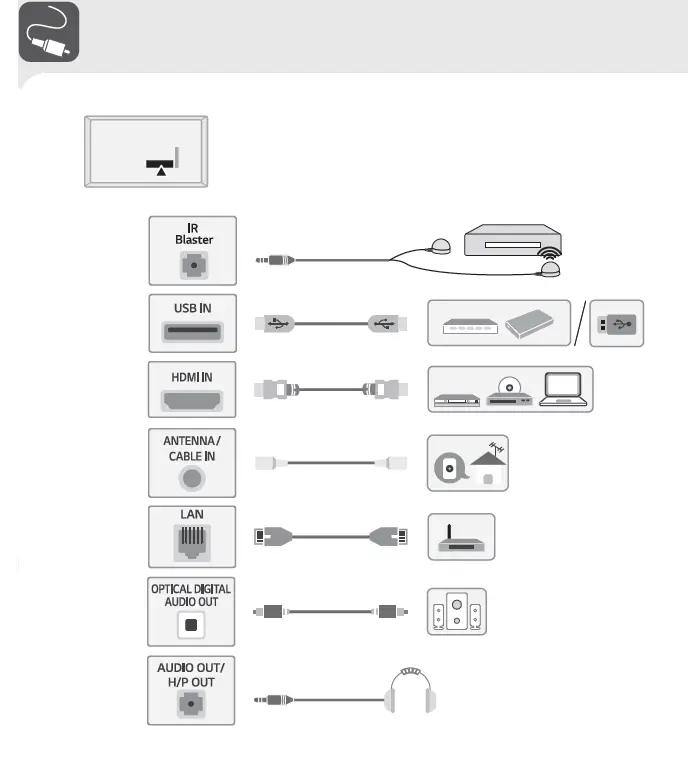 IR Blaster

USB IN

HDMI IN

ANTENNA / CABLE IN

LAN

OPTICAL DIGITAL AUDIO OUT

AUDIO OUT/ H/P OUT