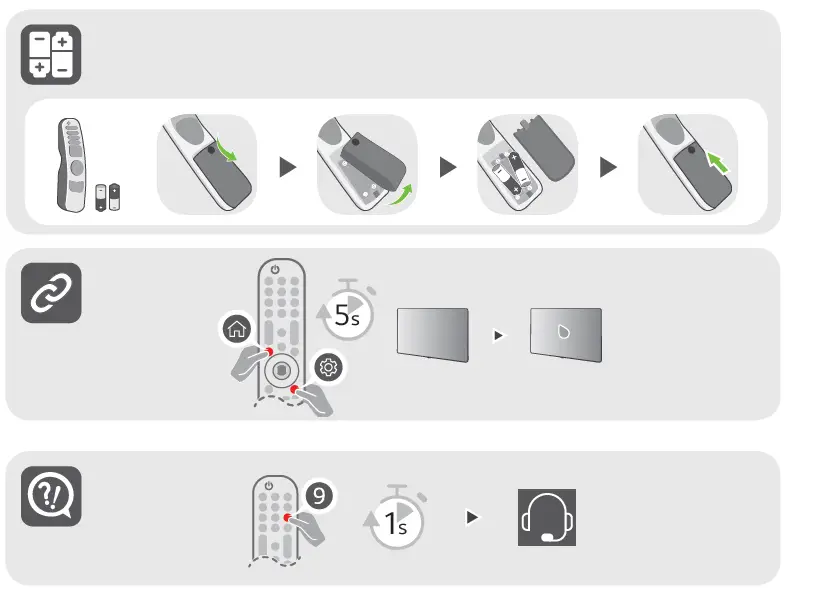 5s

9

1s