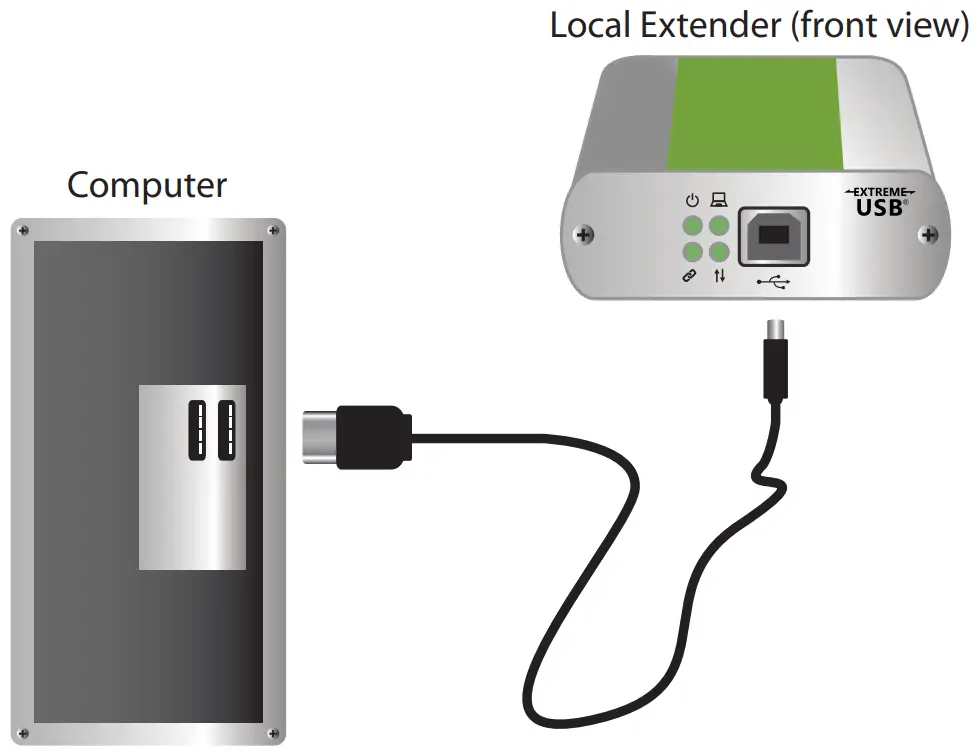 Local Extender (front view)

Computer

EXTREME
USB®