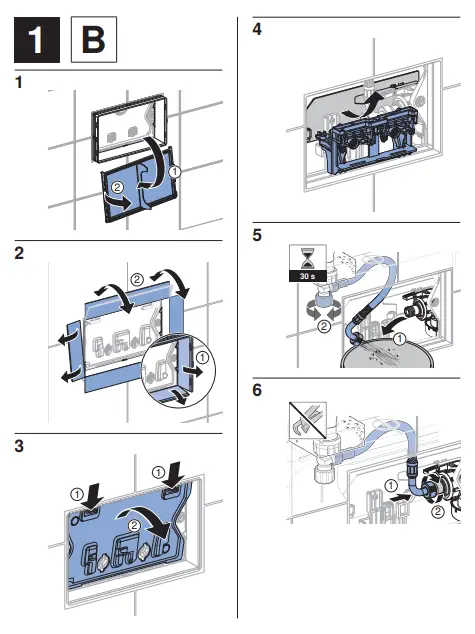 1 B

1

①

②

2

②

①

3

①

①

②

4

5

30 s

②

①

6

①

②