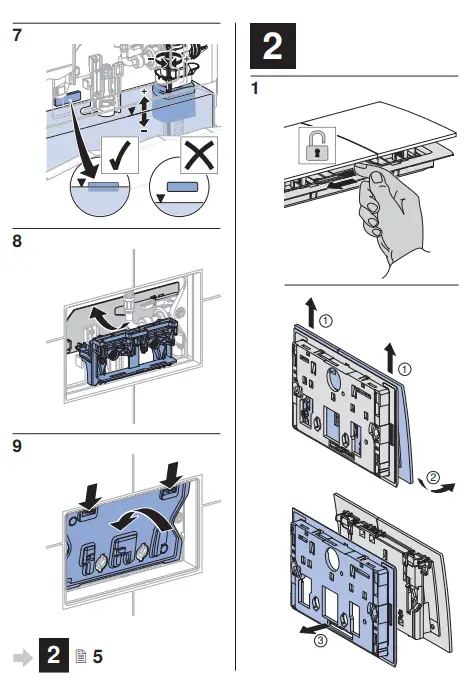 7

+

−

8

9

2 5

2

1

①

①

②

③