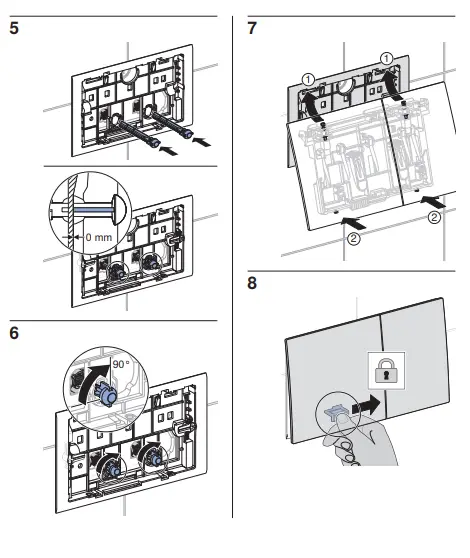 5

0 mm

6

90°

7

①

①

②

②

8