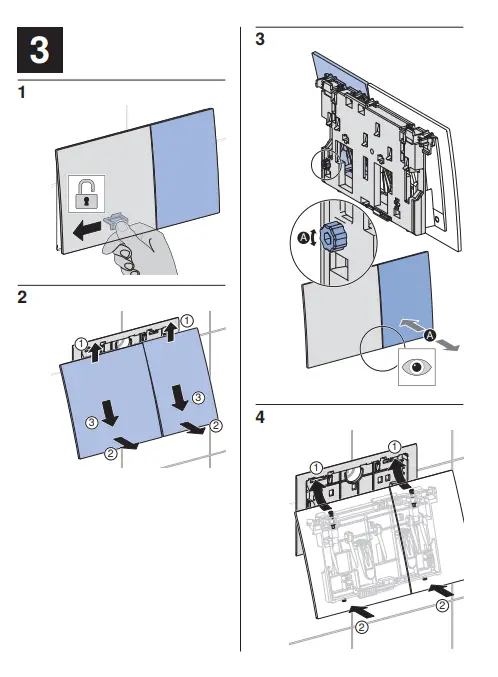 3

1

2

① ①

③ ③

② ②

3

A

A

4

① ①

② ②