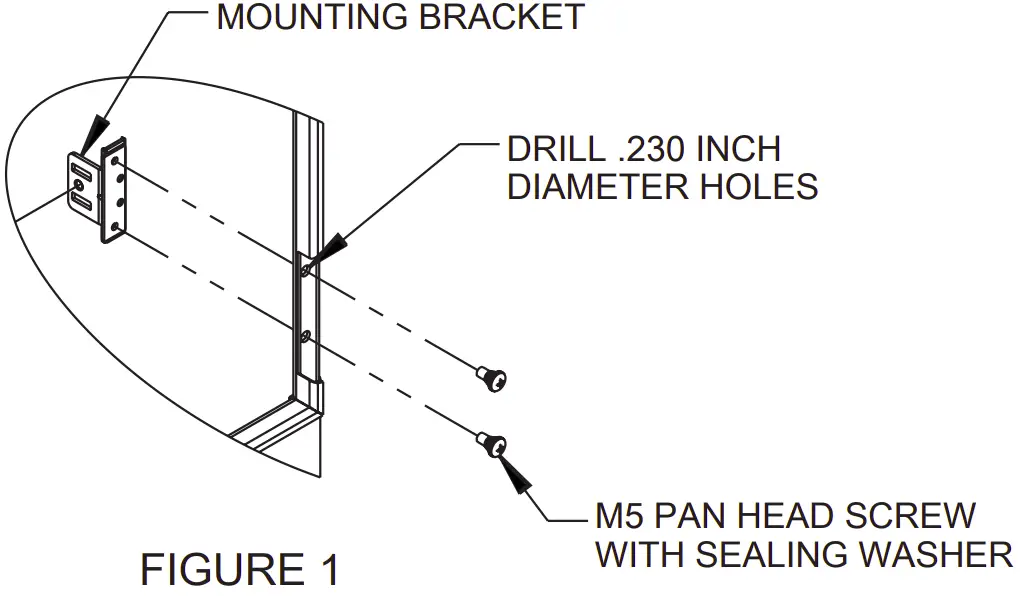 MOUNTING BRACKET

DRILL .230 INCH DIAMETER HOLES

M5 PAN HEAD SCREW WITH SEALING WASHER

FIGURE 1