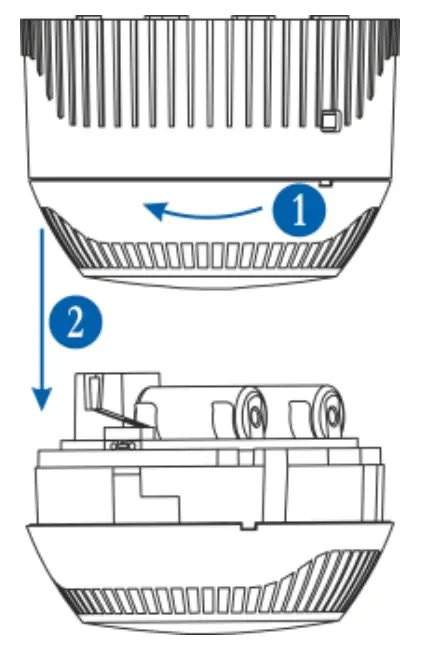 1
2