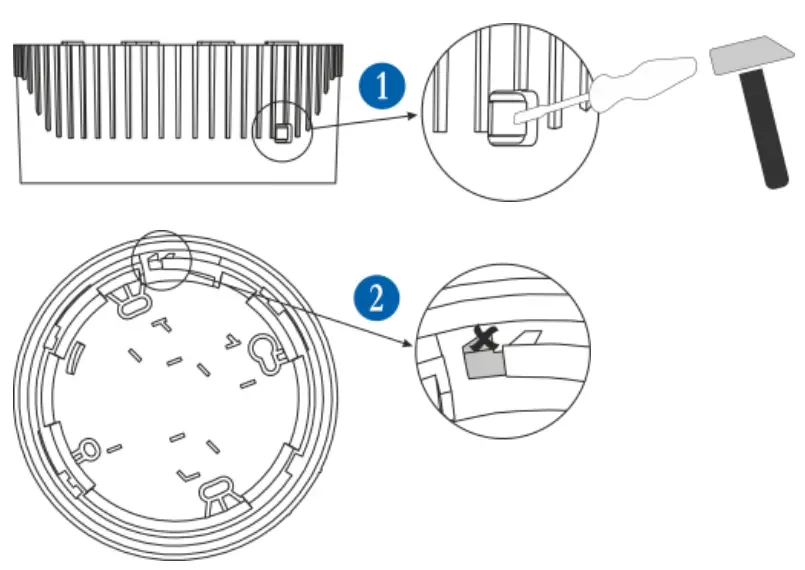 1

2