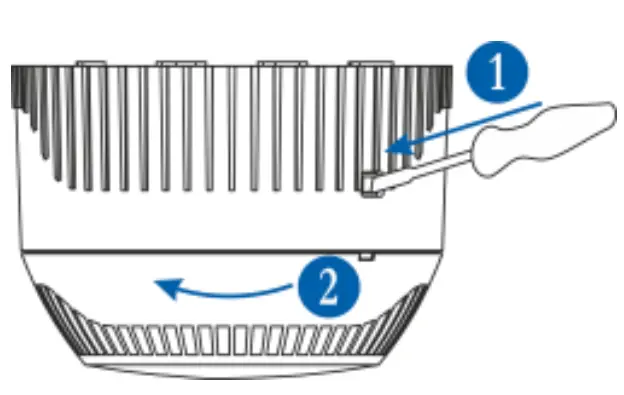 1
2