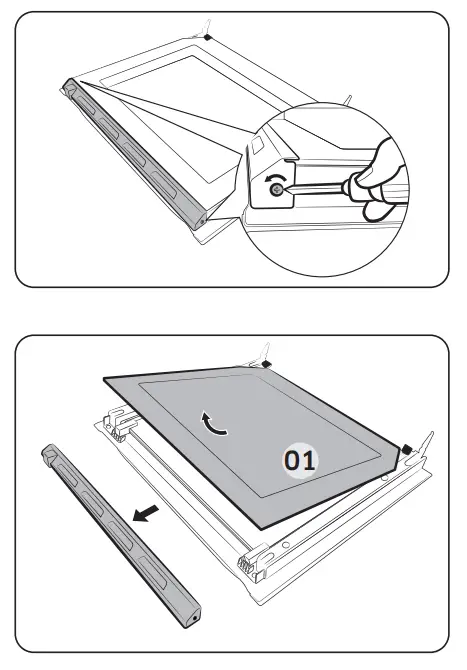 01